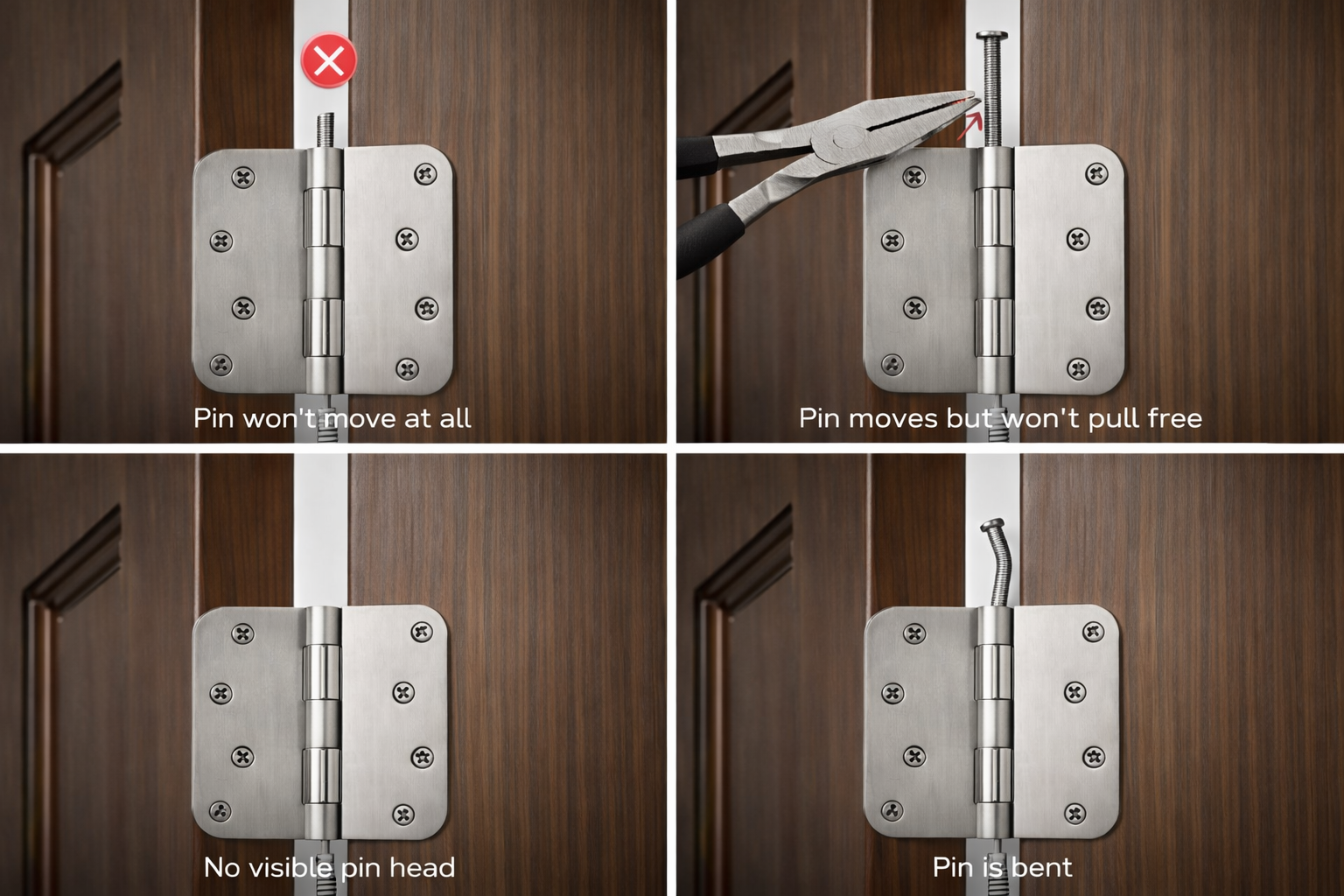 Pin won't move at all

Pin moves but won't pull free

No visible pin head

Pin is bent