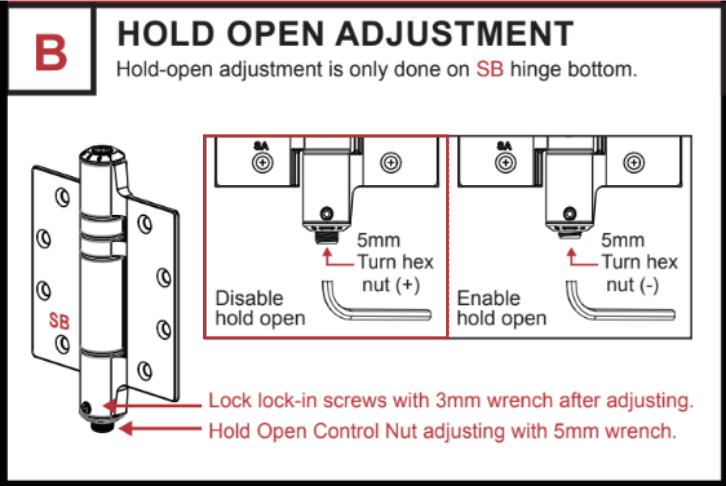 B

HOLD OPEN ADJUSTMENT

Hold-open adjustment is only done on SB hinge bottom.

SB

SA

5mm
Turn hex
nut (+)

Disable
hold open

SA

5mm
Turn hex
nut (-)

Enable
hold open

Lock lock-in screws with 3mm wrench after adjusting.

Hold Open Control Nut adjusting with 5mm wrench.