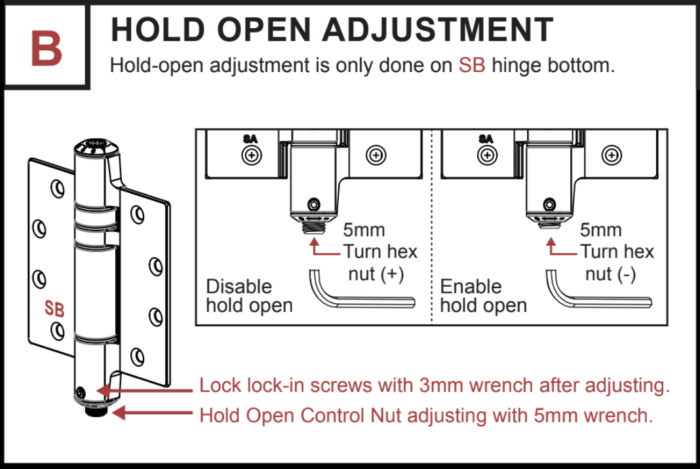 B

HOLD OPEN ADJUSTMENT

Hold-open adjustment is only done on SB hinge bottom.

SB

SA

5mm
Turn hex nut (+)

Disable hold open

SA

5mm
Turn hex nut (-)

Enable hold open

Lock lock-in screws with 3mm wrench after adjusting.

Hold Open Control Nut adjusting with 5mm wrench.