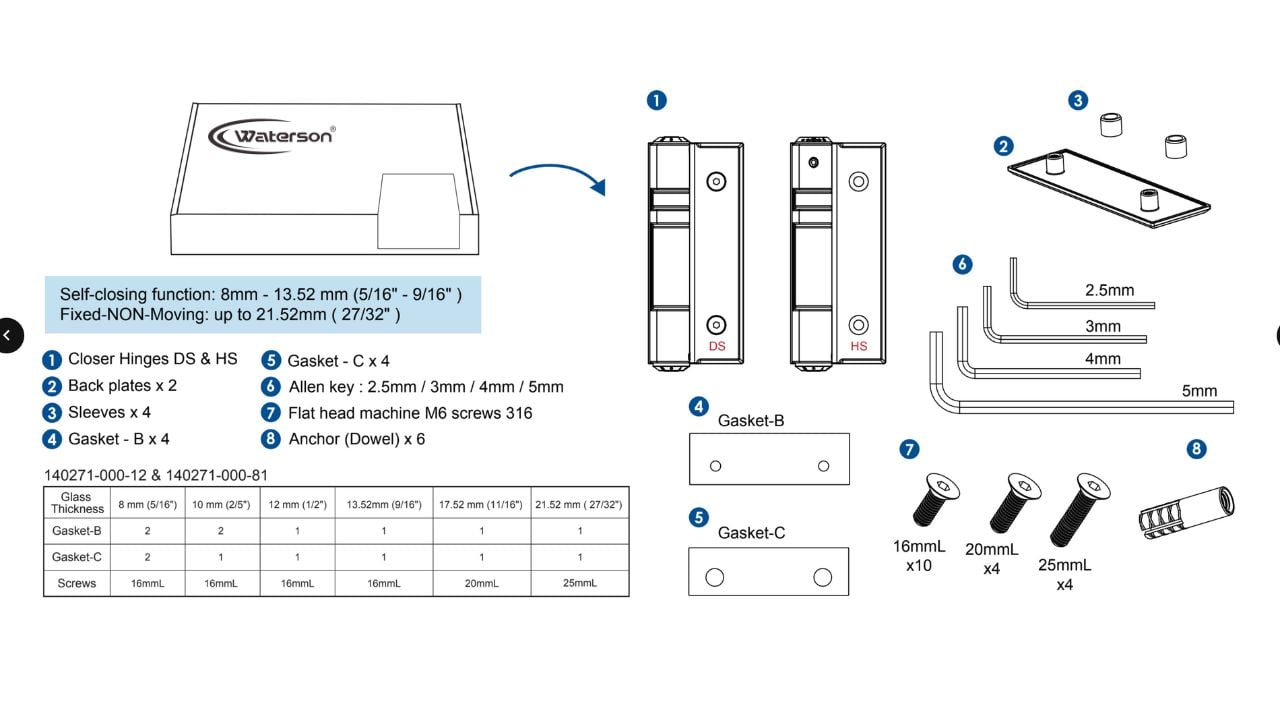 Waterson®

Self-closing function: 8mm - 13.52 mm (5/16" - 9/16" )
Fixed-NON-Moving: up to 21.52mm ( 27/32" )

1 Closer Hinges DS & HS
2 Back plates x 2
3 Sleeves x 4
4 Gasket - B x 4
5 Gasket - C x 4
6 Allen key : 2.5mm / 3mm / 4mm / 5mm
7 Flat head machine M6 screws 316
8 Anchor (Dowel) x 6

140271-000-12 & 140271-000-81

| Glass Thickness | 8 mm (5/16") | 10 mm (2/5") | 12 mm (1/2") | 13.52mm (9/16") | 17.52 mm (11/16") | 21.52 mm ( 27/32") |
|---|---|---|---|---|---|---|
| Gasket-B | 2 | 2 | 1 | 1 | 1 | 1 |
| Gasket-C | 2 | 1 | 1 | 1 | 1 | 1 |
| Screws | 16mmL | 16mmL | 16mmL | 16mmL | 20mmL | 25mmL |

1
DS
HS

3
2

6
2.5mm
3mm
4mm
5mm

4
Gasket-B

5
Gasket-C

7
16mmL x10
20mmL x4
25mmL x4

8