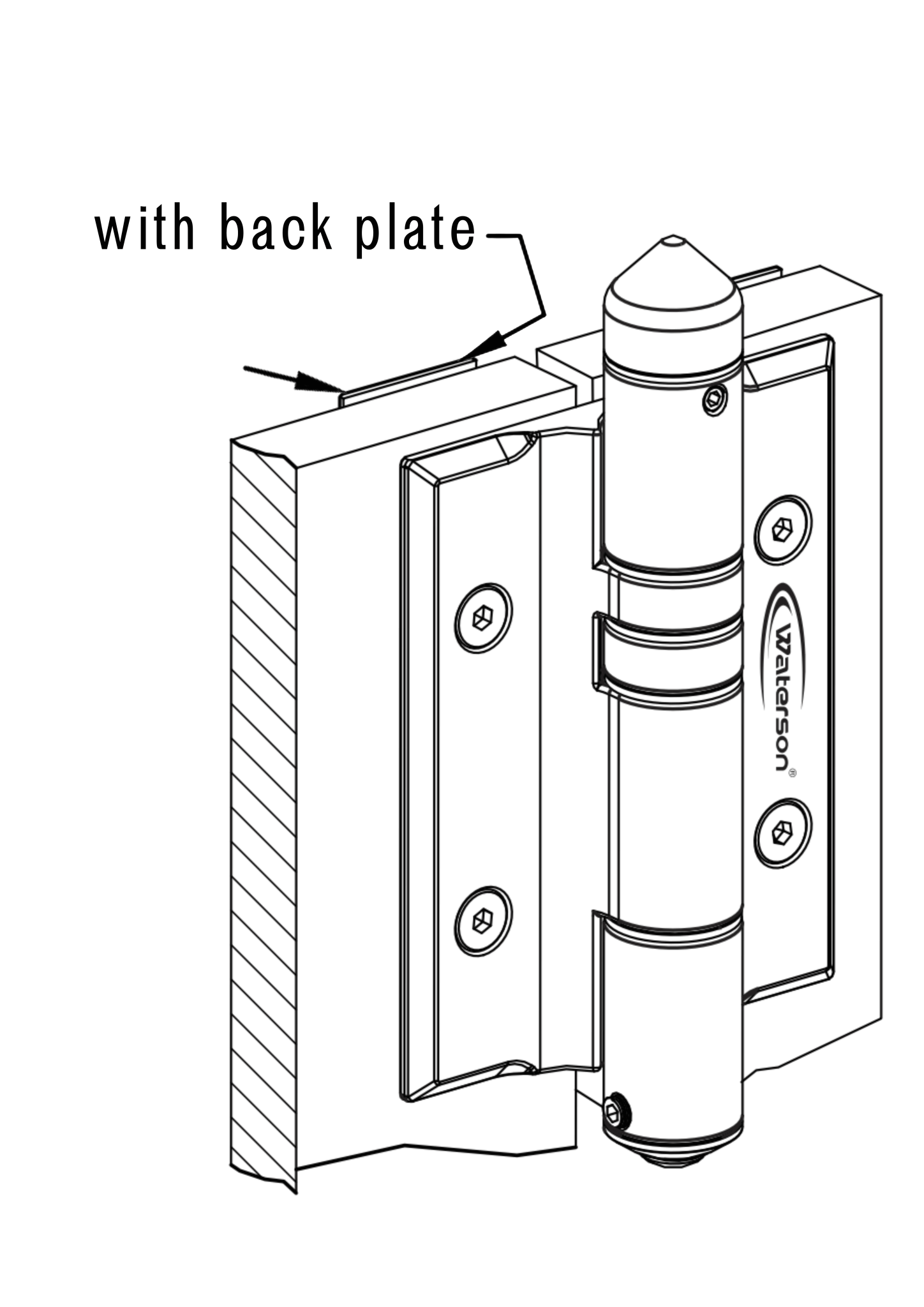 with back plate

Waterson®